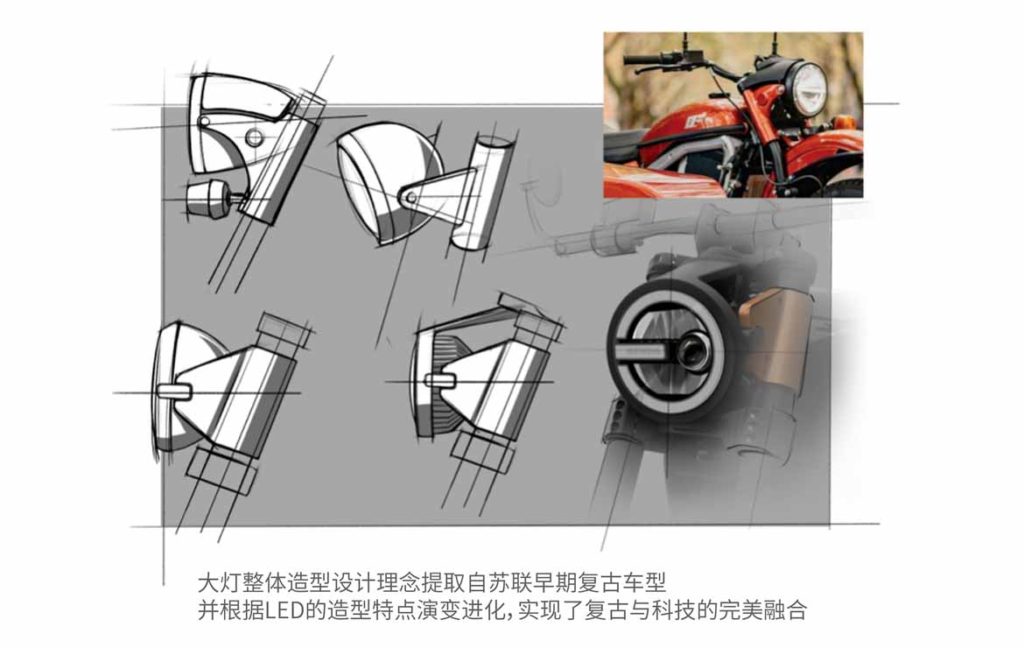 大灯整体造型设计理念提取自苏联早期复古车型
并根据LED的造型特点演变进化，实现了复古与科技的完美融合