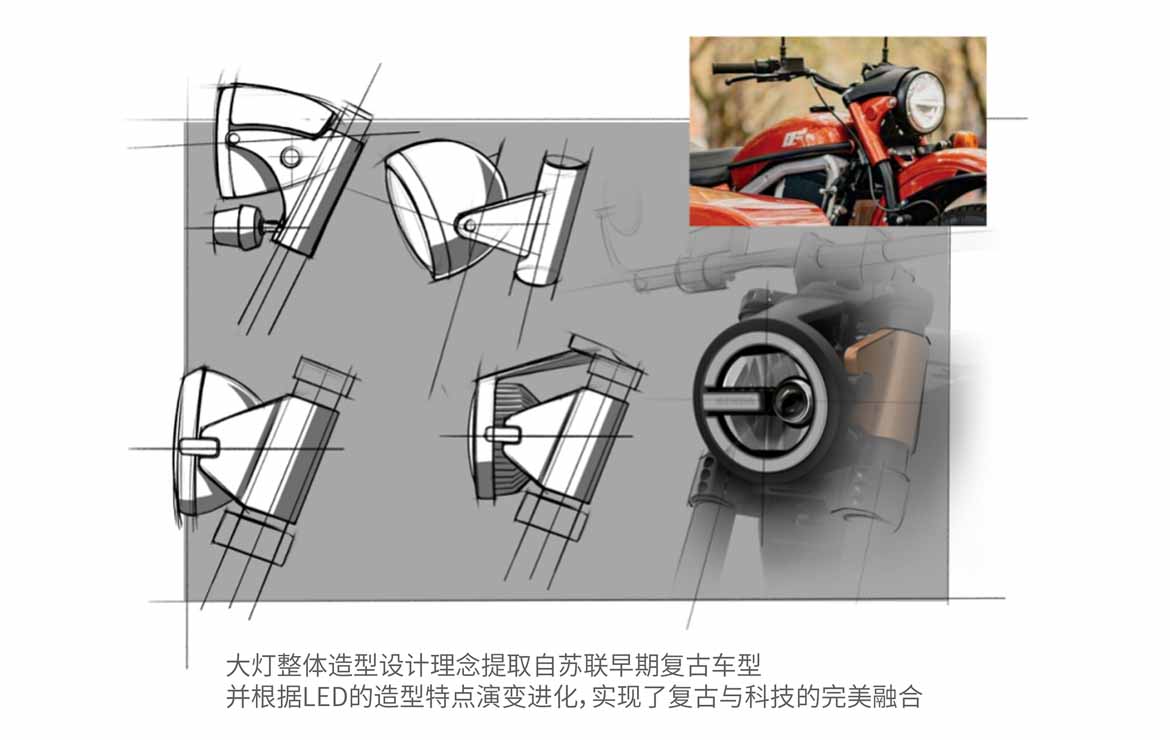 大灯整体造型设计理念提取自苏联早期复古车型
并根据LED的造型特点演变进化，实现了复古与科技的完美融合